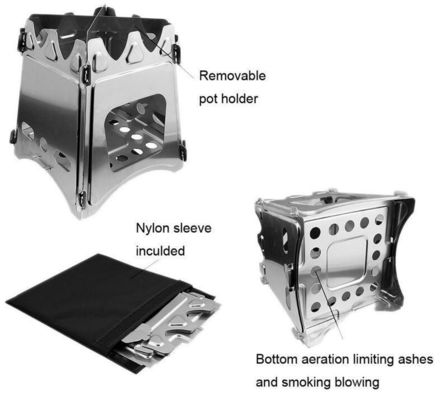 Removable pot holder

Nylon sleeve inculded

Bottom aeration limiting ashes and smoking blowing